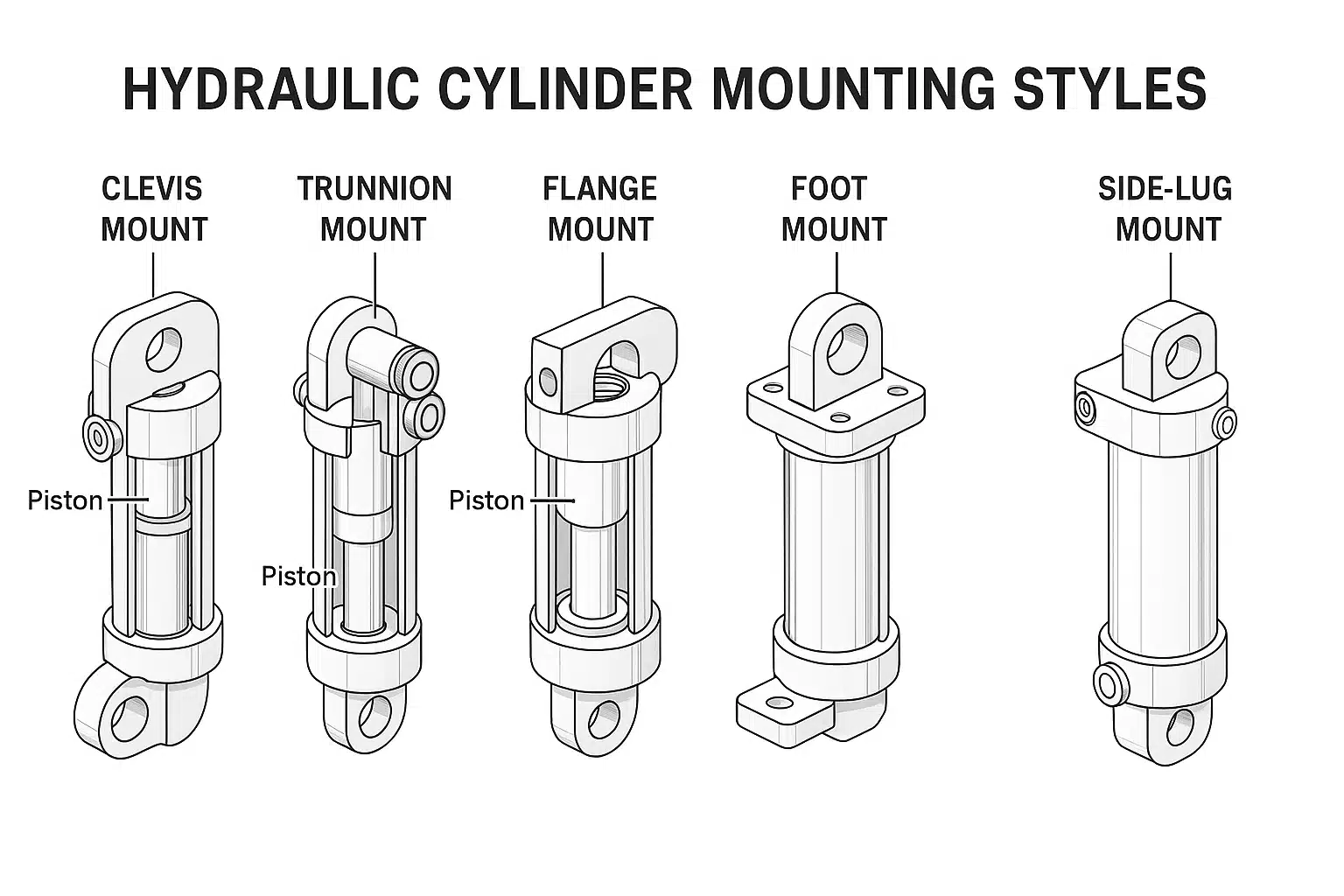 HYDRAULIC CYLINDER MOUNTING STYLES

CLEVIS MOUNT

TRUNNION MOUNT

FLANGE MOUNT

FOOT MOUNT

SIDE-LUG MOUNT

Piston

Piston

Piston